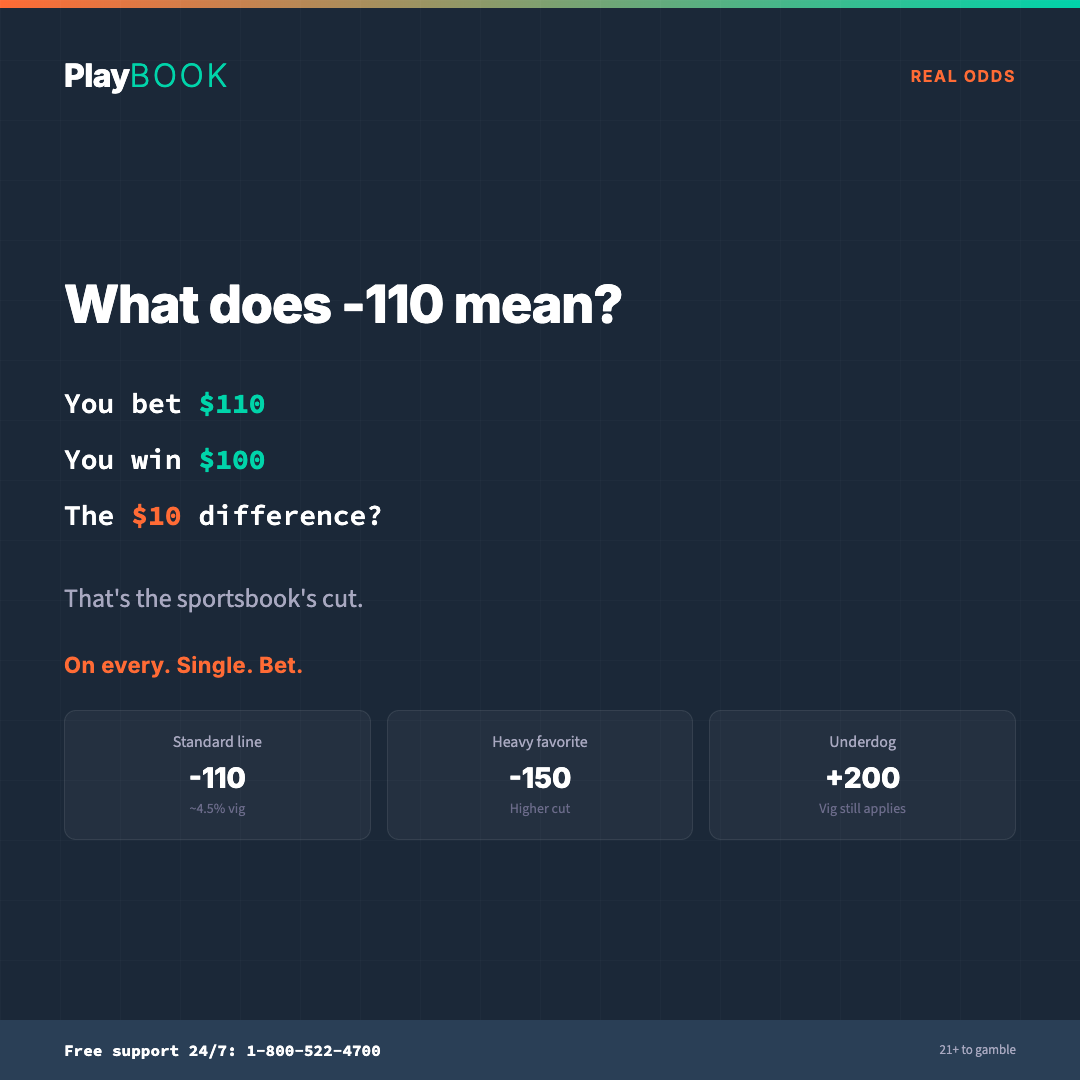 PlayBOOK

REAL ODDS

What does -110 mean?

You bet $110

You win $100

The $10 difference?

That's the sportsbook's cut.

On every. Single. Bet.

Standard line
-110
~4.5% vig

Heavy favorite
-150
Higher cut

Underdog
+200
Vig still applies

Free support 24/7: 1-800-522-4700

21+ to gamble