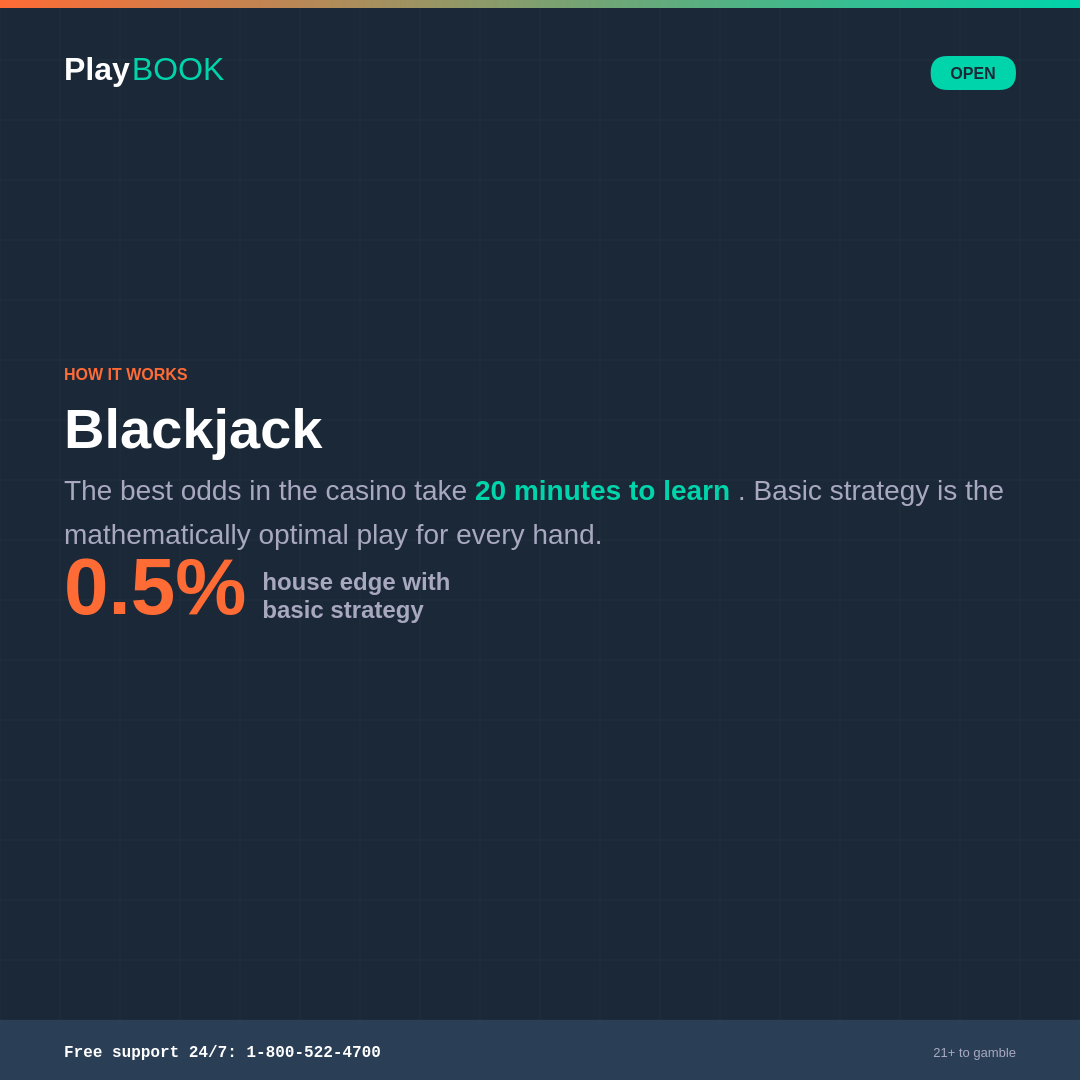 PlayBOOK

OPEN

HOW IT WORKS

Blackjack

The best odds in the casino take 20 minutes to learn . Basic strategy is the mathematically optimal play for every hand.

0.5%

house edge with basic strategy

Free support 24/7: 1-800-522-4700

21+ to gamble